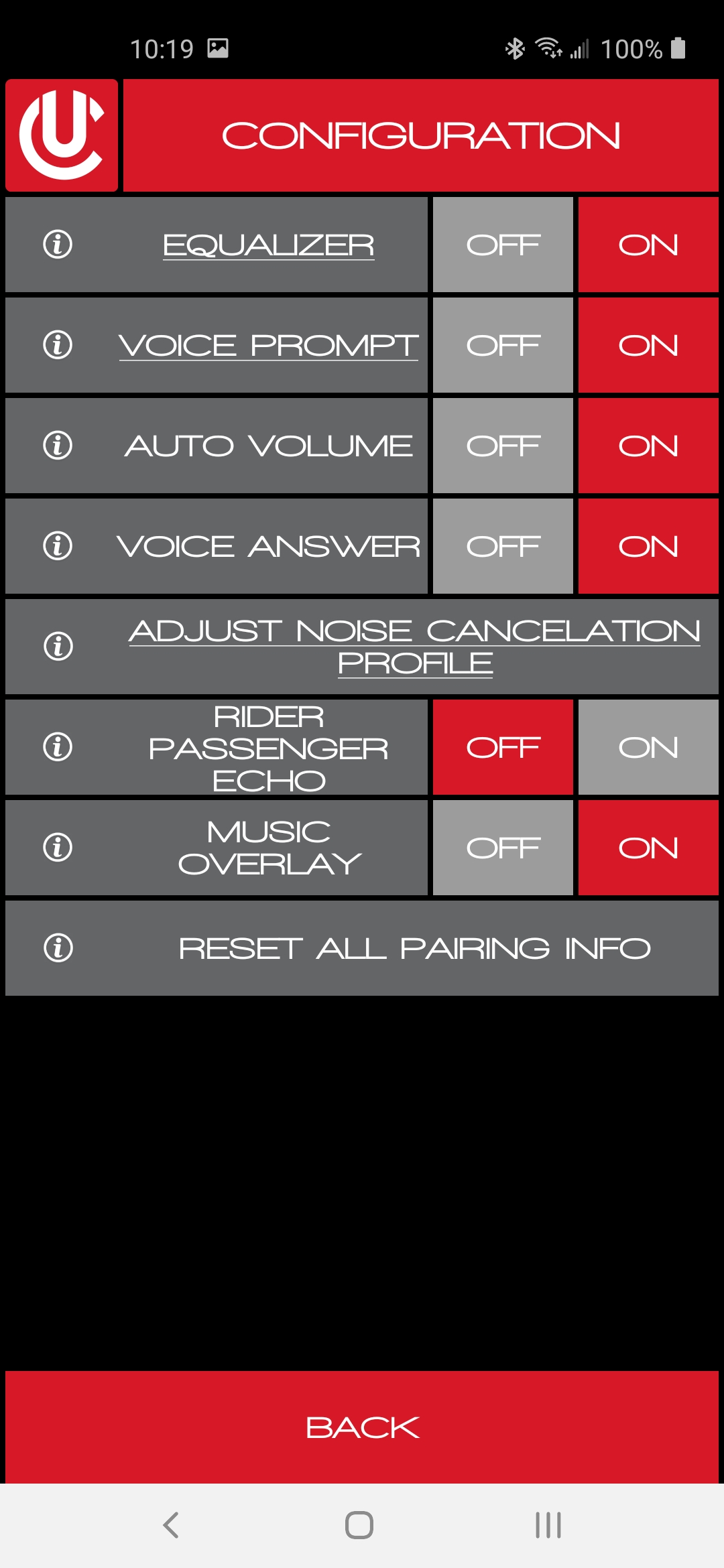 10:19 100%

CONFIGURATION

EQUALIZER OFF ON

VOICE PROMPT OFF ON

AUTO VOLUME OFF ON

VOICE ANSWER OFF ON

ADJUST NOISE CANCELATION PROFILE

RIDER PASSENGER ECHO OFF ON

MUSIC OVERLAY OFF ON

RESET ALL PAIRING INFO

BACK