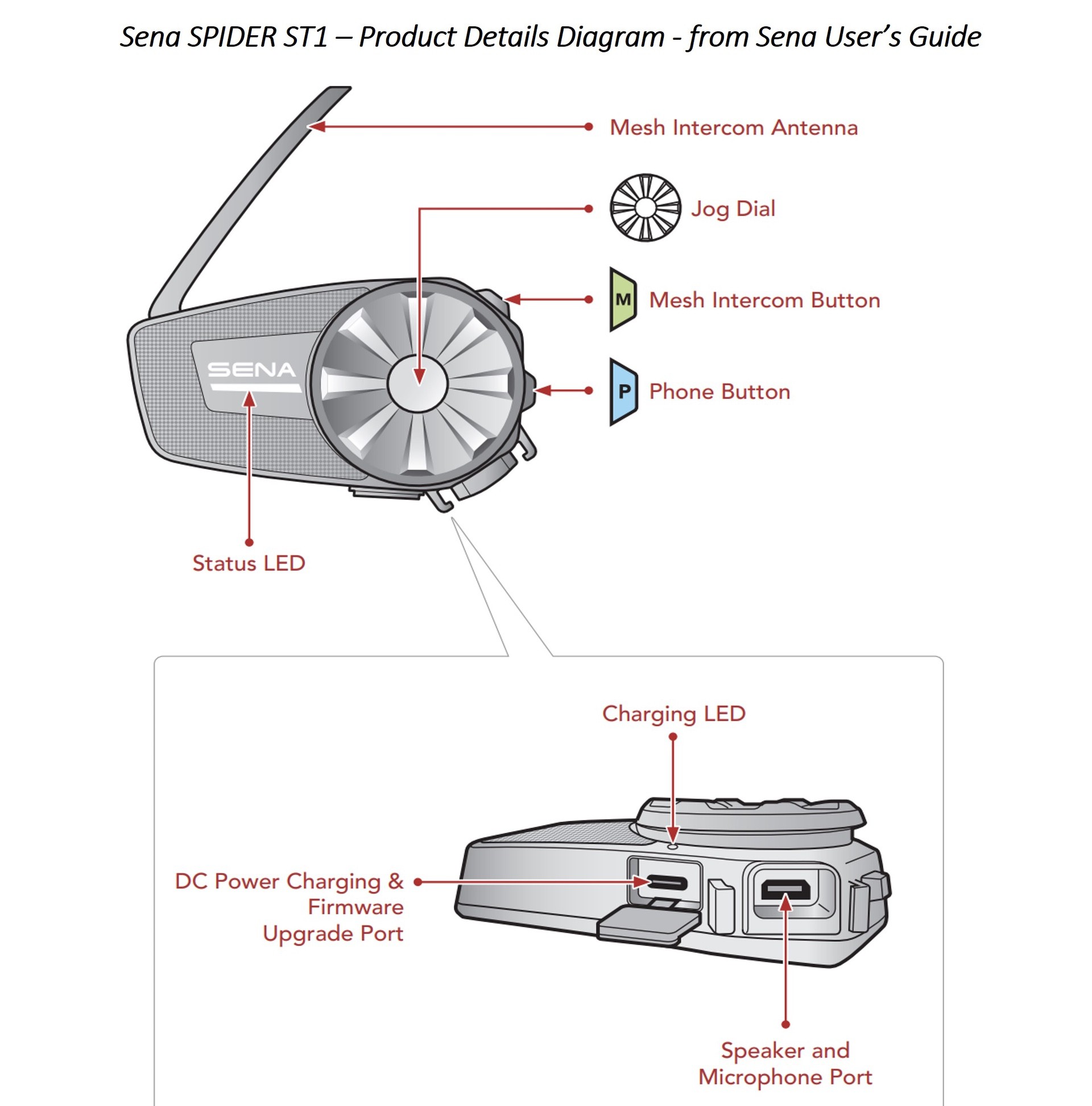 Sena SPIDER ST1 – Product Details Diagram - from Sena User's Guide

Mesh Intercom Antenna

Jog Dial

M Mesh Intercom Button

P Phone Button

SENA

Status LED

Charging LED

DC Power Charging & Firmware Upgrade Port

Speaker and Microphone Port