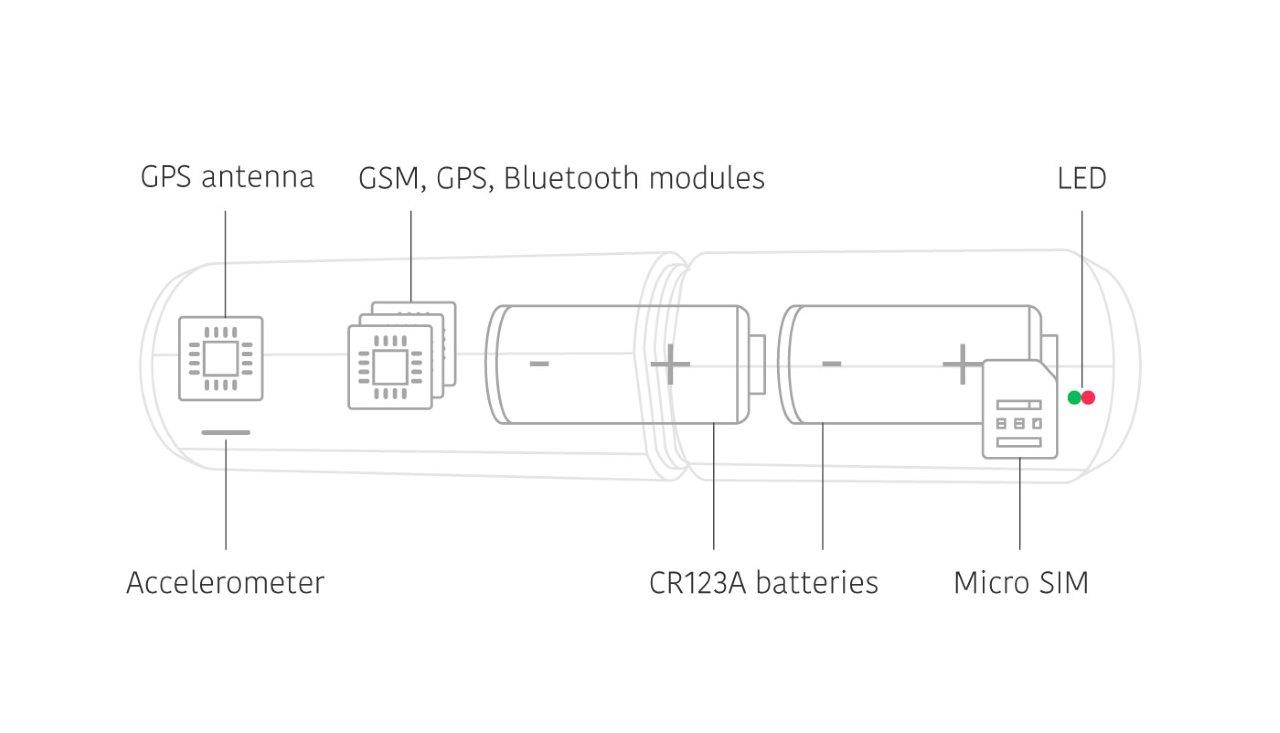 GPS antenna

GSM, GPS, Bluetooth modules

LED

-

+

-

+

Accelerometer

CR123A batteries

Micro SIM