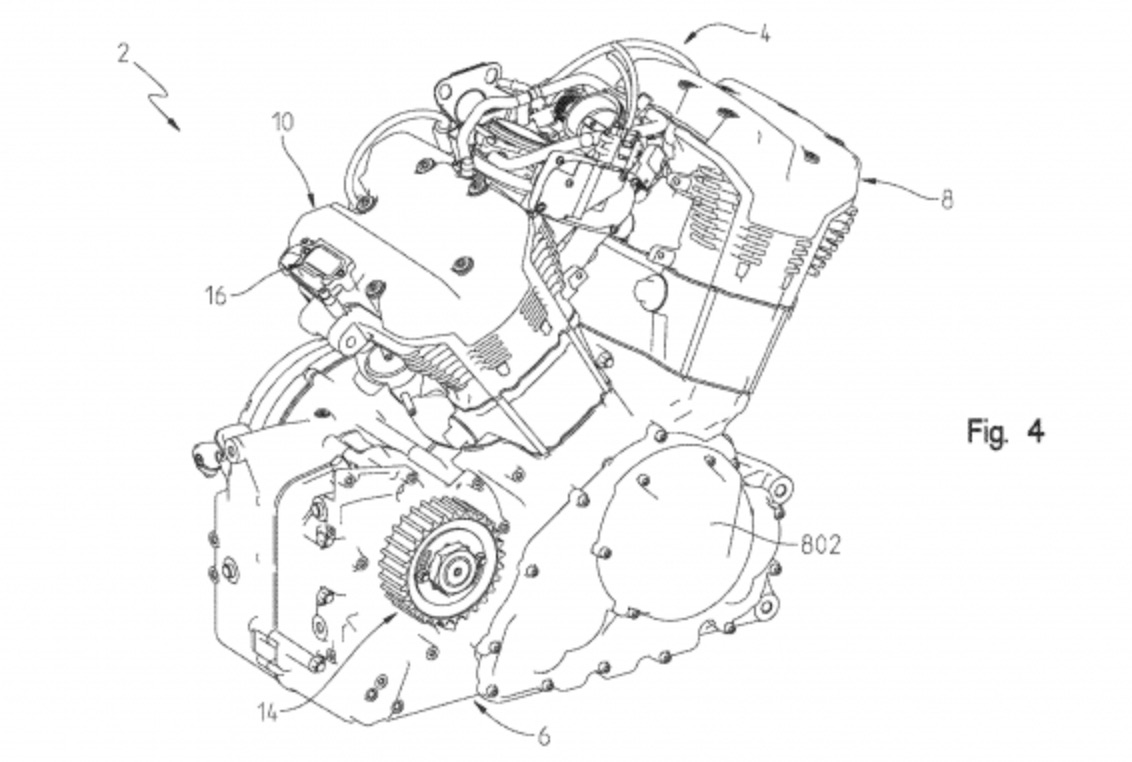 2

10

4

8

16

Fig. 4

802

14

6